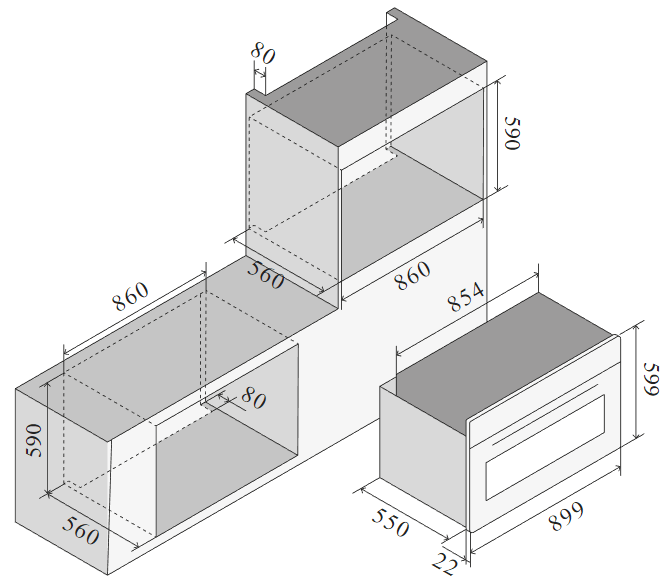 80
590
560
860
860
854
80
590
599
560
550
899
22